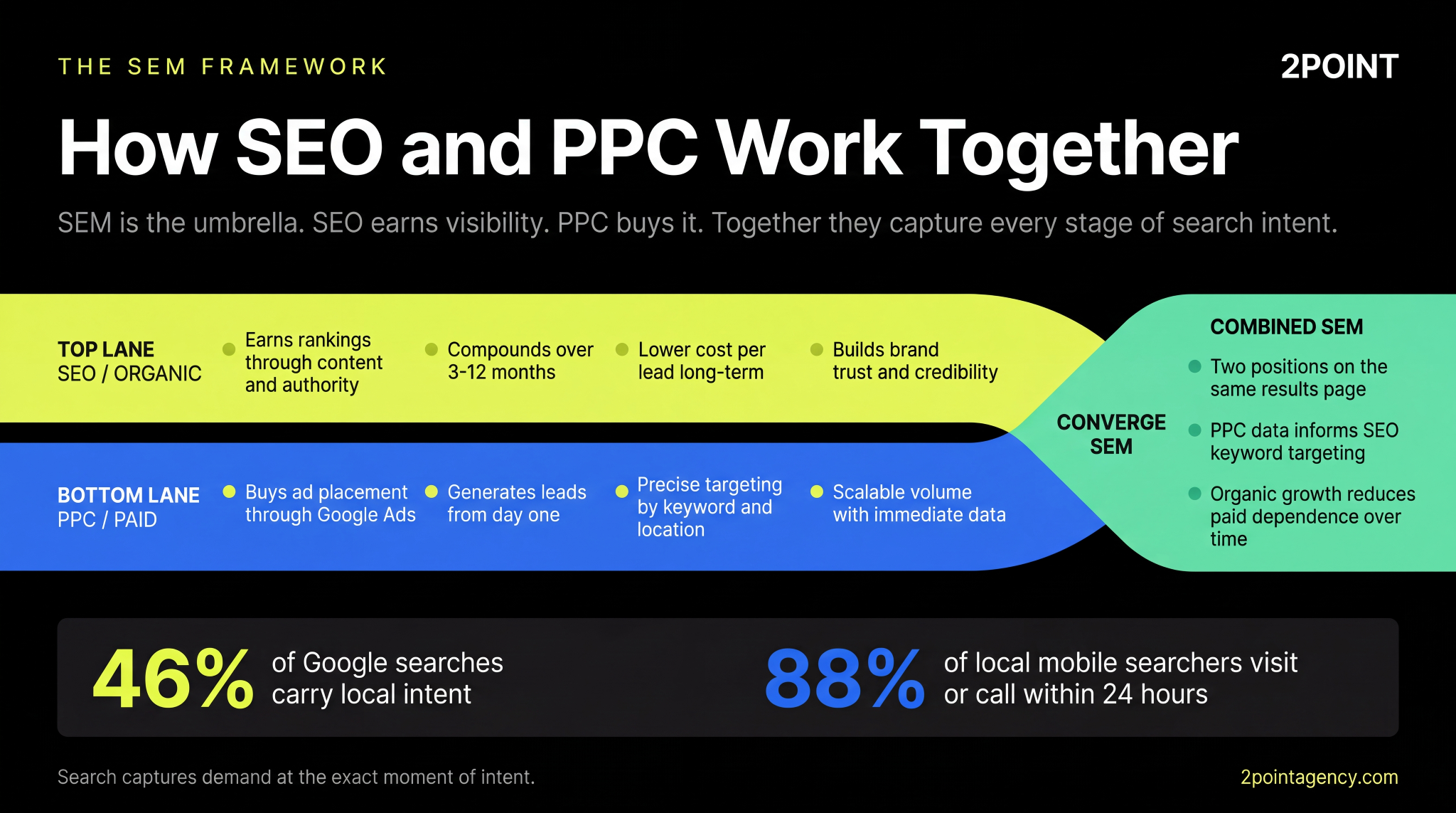 THE SEM FRAMEWORK

2POINT

How SEO and PPC Work Together

SEM is the umbrella. SEO earns visibility. PPC buys it. Together they capture every stage of search intent.

TOP LANE
SEO / ORGANIC

Earns rankings through content and authority

Compounds over 3-12 months

Lower cost per lead long-term

Builds brand trust and credibility

BOTTOM LANE
PPC / PAID

Buys ad placement through Google Ads

Generates leads from day one

Precise targeting by keyword and location

Scalable volume with immediate data

CONVERGE SEM

COMBINED SEM

Two positions on the same results page

PPC data informs SEO keyword targeting

Organic growth reduces paid dependence over time

46% of Google searches carry local intent

88% of local mobile searchers visit or call within 24 hours

Search captures demand at the exact moment of intent.

2pointagency.com