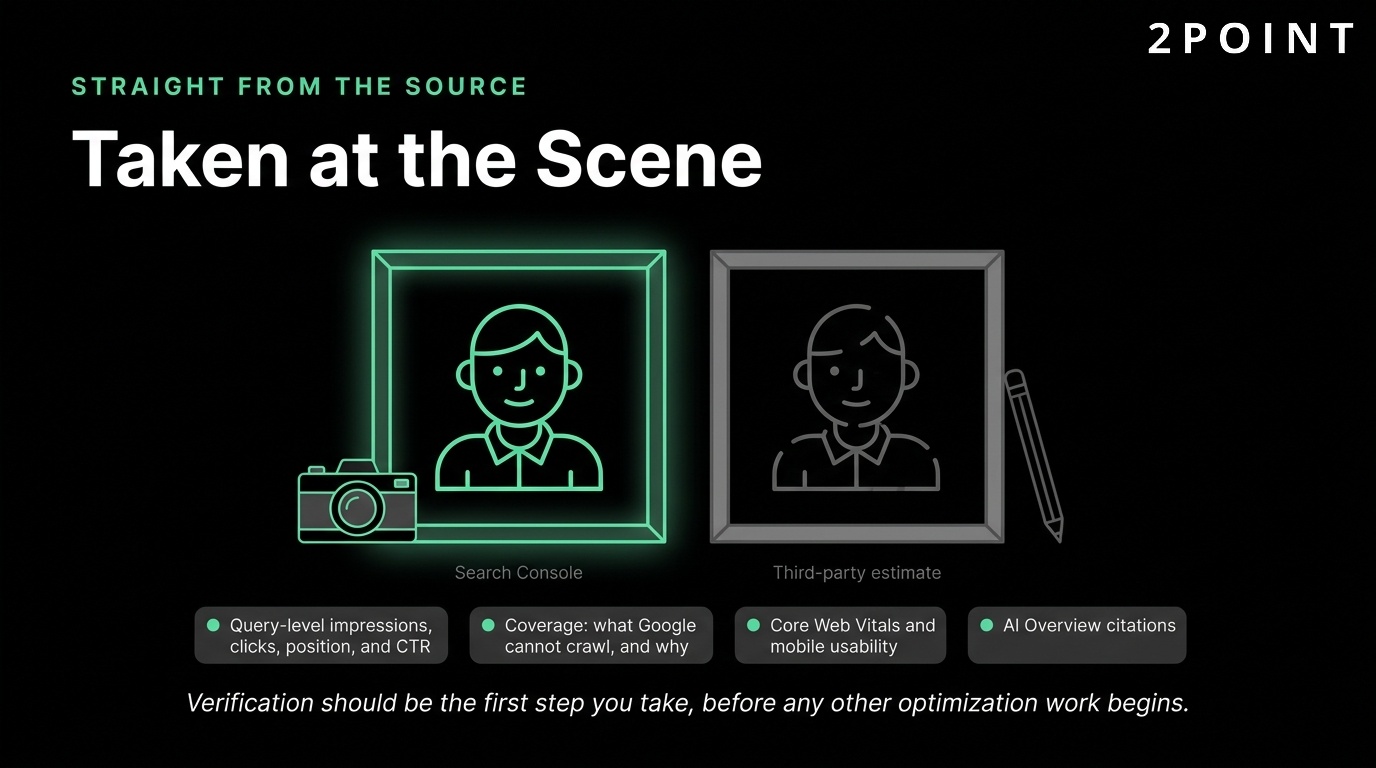 2POINT

STRAIGHT FROM THE SOURCE

Taken at the Scene

Search Console

Third-party estimate

Query-level impressions, clicks, position, and CTR

Coverage: what Google cannot crawl, and why

Core Web Vitals and mobile usability

AI Overview citations

Verification should be the first step you take, before any other optimization work begins.